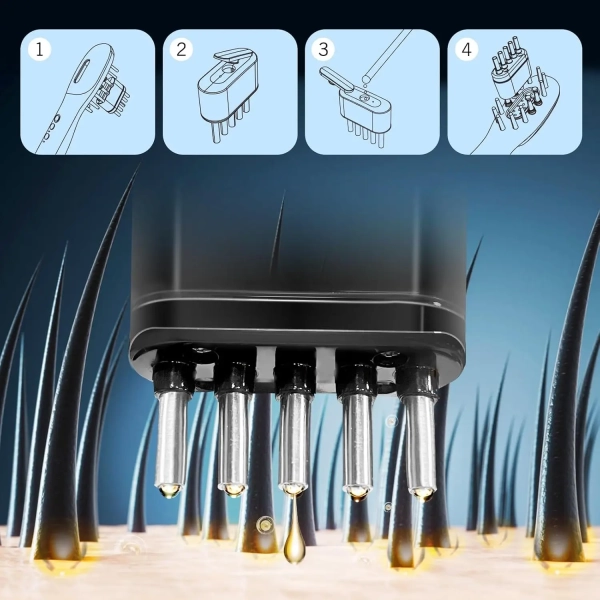 1

2

3

4