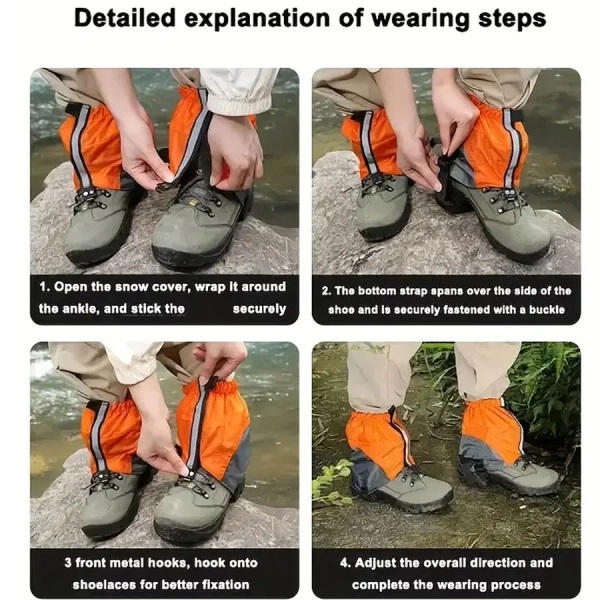 Detailed explanation of wearing steps

1. Open the snow cover, wrap it around the ankle, and stick the securely

2. The bottom strap spans over the side of the shoe and is securely fastened with a buckle

3 front metal hooks, hook onto shoelaces for better fixation

4. Adjust the overall direction and complete the wearing process