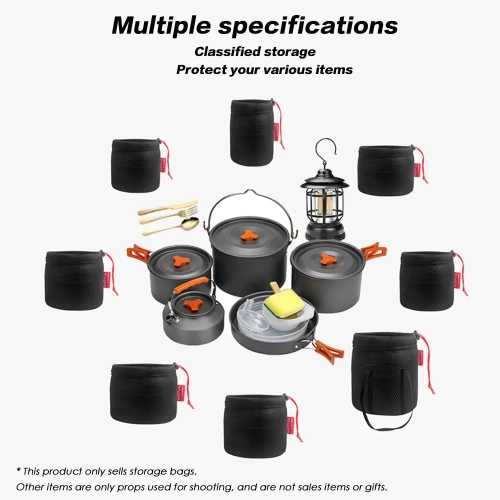 Multiple specifications
Classified storage
Protect your various items

* This product only sells storage bags.
Other items are only props used for shooting, and are not sales items or gifts.