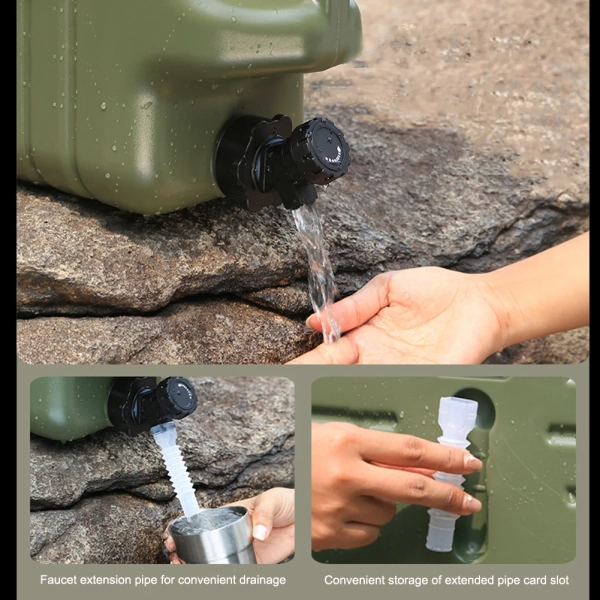 Faucet extension pipe for convenient drainage

Convenient storage of extended pipe card slot