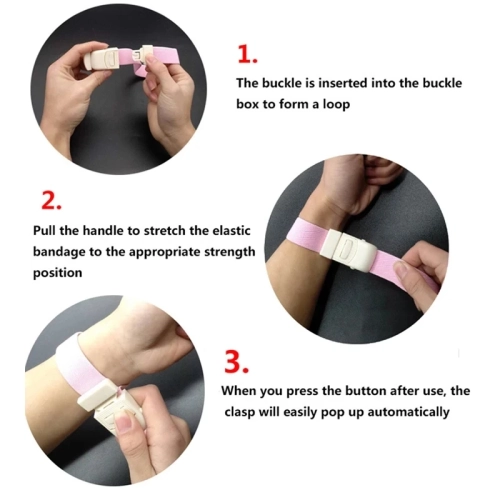 1.

The buckle is inserted into the buckle box to form a loop

2.

Pull the handle to stretch the elastic bandage to the appropriate strength position

3.

When you press the button after use, the clasp will easily pop up automatically