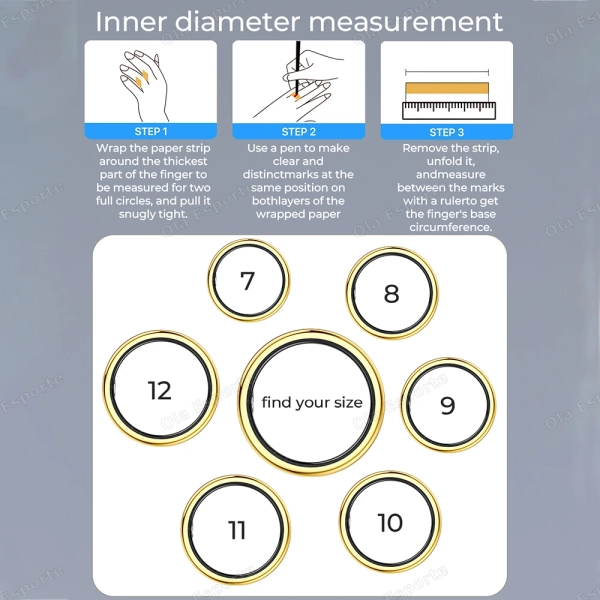 Inner diameter measurement

STEP 1
Wrap the paper strip around the thickest part of the finger to be measured for two full circles, and pull it snugly tight.

STEP 2
Use a pen to make clear and distinctmarks at the same position on bothlayers of the wrapped paper

STEP 3
Remove the strip, unfold it, andmeasure between the marks with a rulerto get the finger's base circumference.

7

8

12

find your size

9

11

10

Ola Esporte