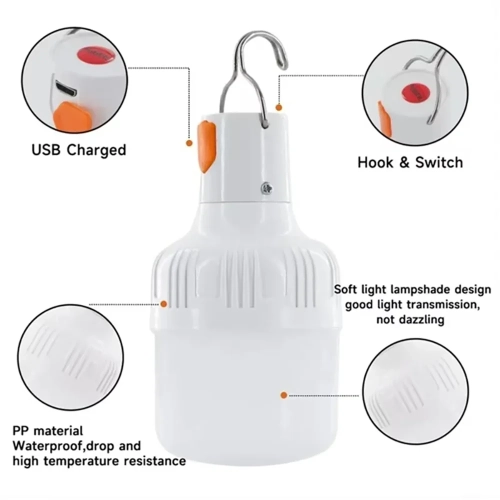 USB Charged

Hook & Switch

Soft light lampshade design
good light transmission,
not dazzling

PP material
Waterproof,drop and
high temperature resistance