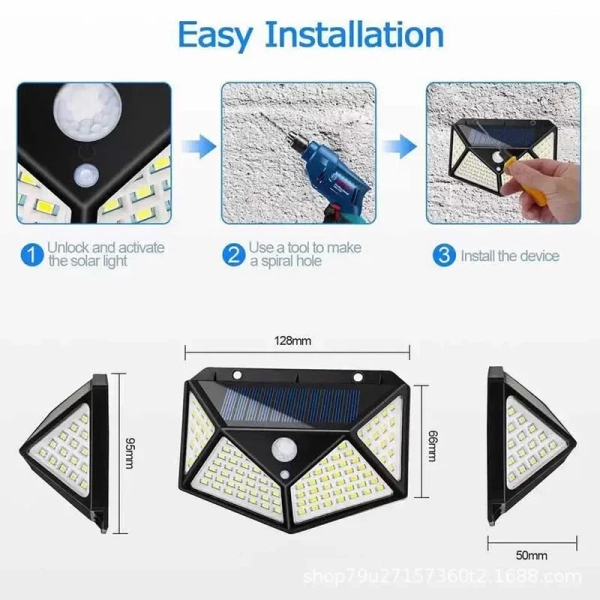 Easy Installation

1 Unlock and activate the solar light

2 Use a tool to make a spiral hole

3 Install the device

128mm

95mm

66mm

50mm

shop79u27157360t2.1688.com