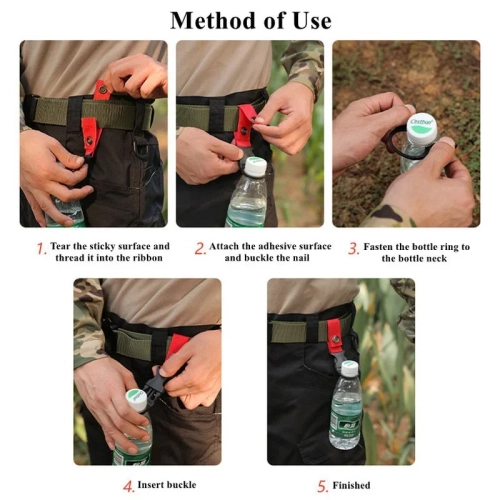 Method of Use

1. Tear the sticky surface and thread it into the ribbon

2. Attach the adhesive surface and buckle the nail

3. Fasten the bottle ring to the bottle neck

4. Insert buckle

5. Finished