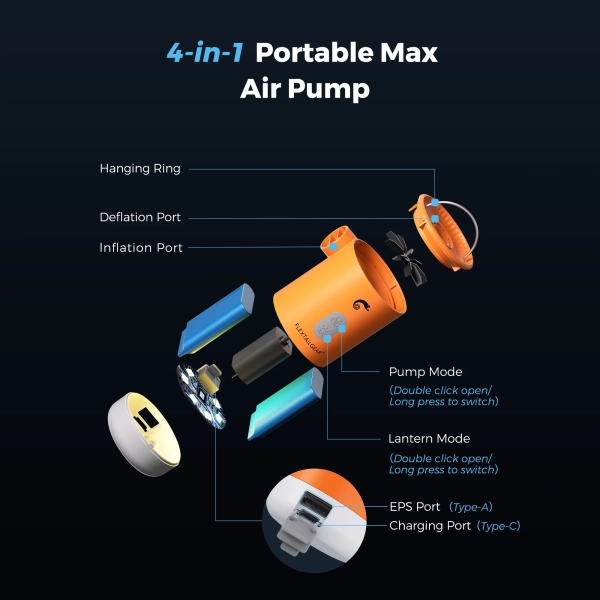 4-in-1 Portable Max Air Pump

Hanging Ring

Deflation Port

Inflation Port

FLEXTAILGEAR

Pump Mode
(Double click open/ Long press to switch)

Lantern Mode
(Double click open/ Long press to switch)

EPS Port (Type-A)

Charging Port (Type-C)