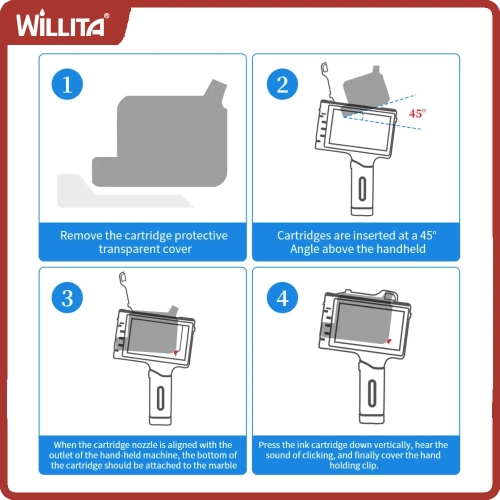 WILLITA®

1

Remove the cartridge protective transparent cover

2

45°

Cartridges are inserted at a 45° Angle above the handheld

3

When the cartridge nozzle is aligned with the outlet of the hand-held machine, the bottom of the cartridge should be attached to the marble

4

Press the ink cartridge down vertically, hear the sound of clicking, and finally cover the hand holding clip.