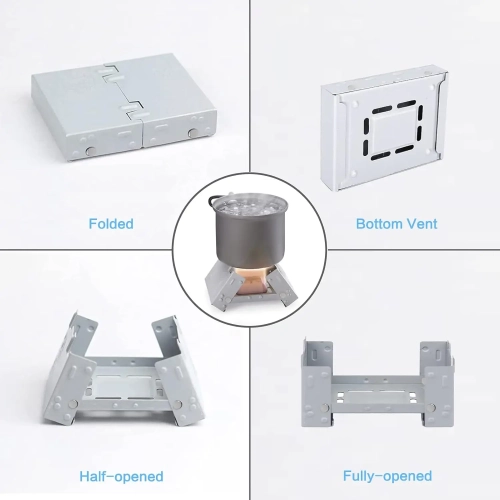 Folded

Bottom Vent

Half-opened

Fully-opened