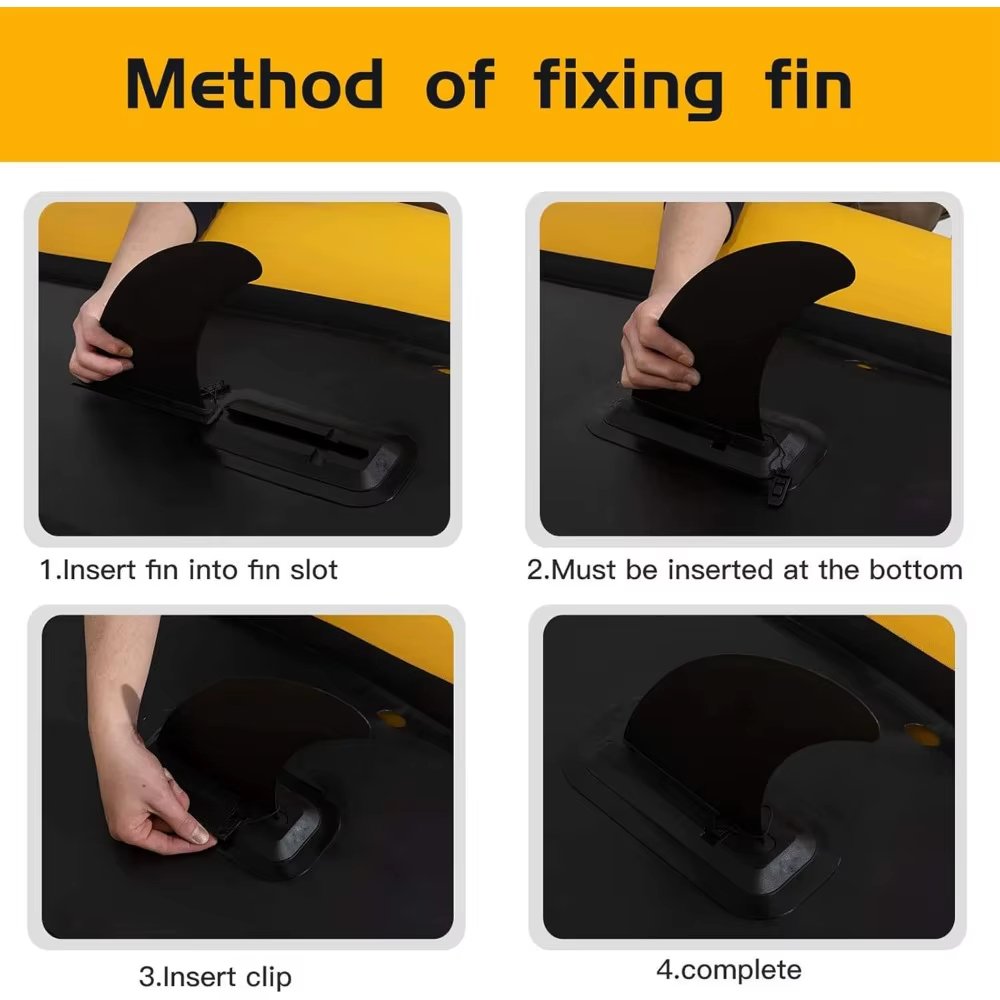 Method of fixing fin

1.Insert fin into fin slot

2.Must be inserted at the bottom

3.Insert clip

4.complete