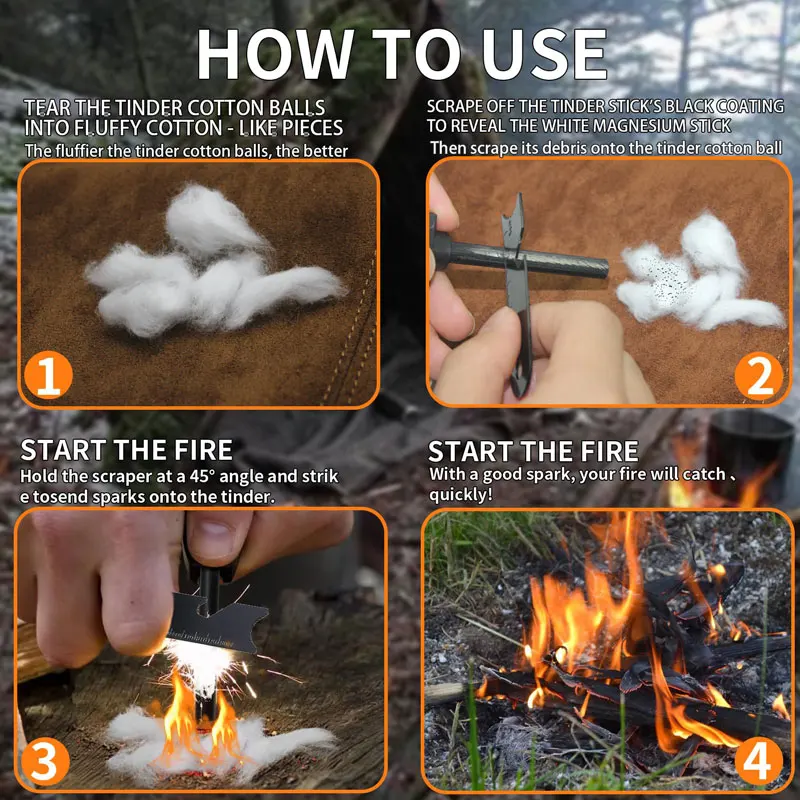 HOW TO USE

TEAR THE TINDER COTTON BALLS INTO FLUFFY COTTON - LIKE PIECES
The fluffier the tinder cotton balls, the better

1

SCRAPE OFF THE TINDER STICK'S BLACK COATING TO REVEAL THE WHITE MAGNESIUM STICK
Then scrape its debris onto the tinder cotton ball

2

START THE FIRE
Hold the scraper at a 45° angle and strik e tosend sparks onto the tinder.

3

START THE FIRE
With a good spark, your fire will catch 、 quickly!

4