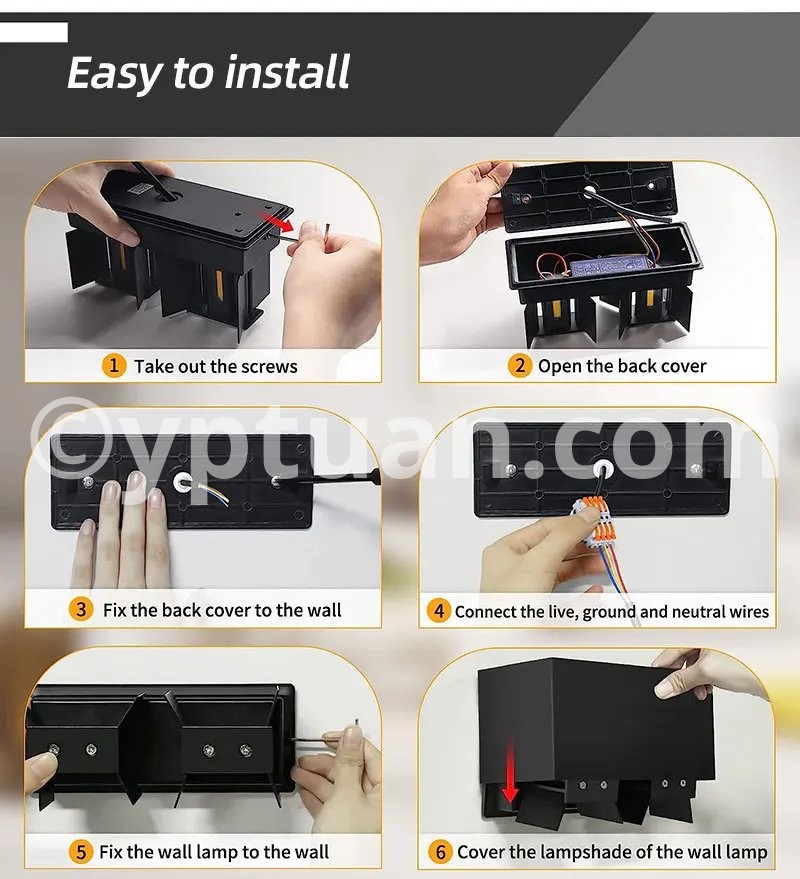 Easy to install

1 Take out the screws

2 Open the back cover

©vptuan.com

3 Fix the back cover to the wall

4 Connect the live, ground and neutral wires

5 Fix the wall lamp to the wall

6 Cover the lampshade of the wall lamp