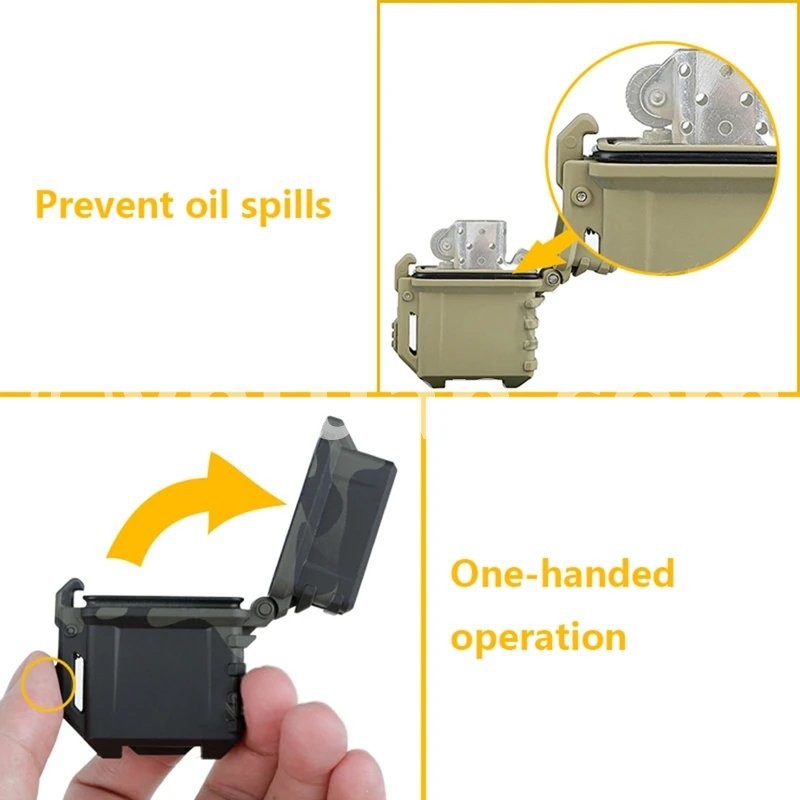 Prevent oil spills

One-handed operation