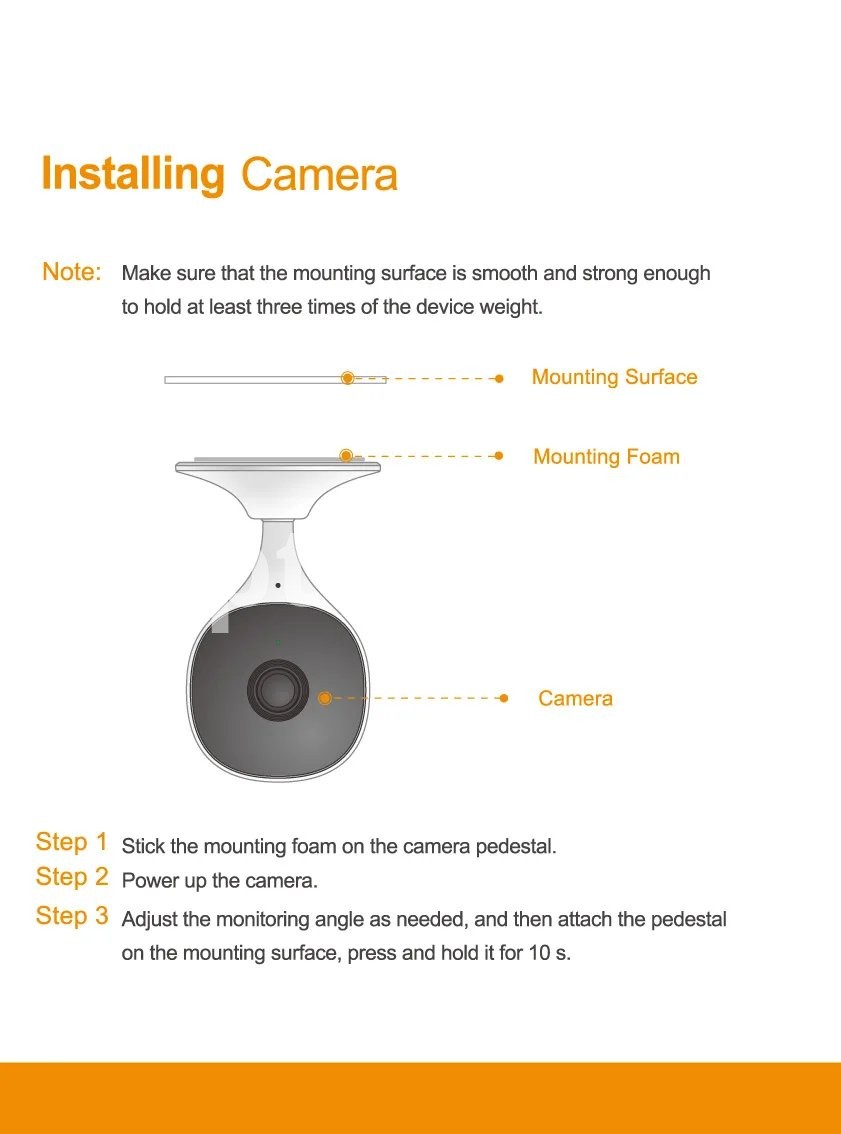 Installing Camera

Note: Make sure that the mounting surface is smooth and strong enough to hold at least three times of the device weight.

Mounting Surface

Mounting Foam

Camera

Step 1 Stick the mounting foam on the camera pedestal.
Step 2 Power up the camera.
Step 3 Adjust the monitoring angle as needed, and then attach the pedestal on the mounting surface, press and hold it for 10 s.