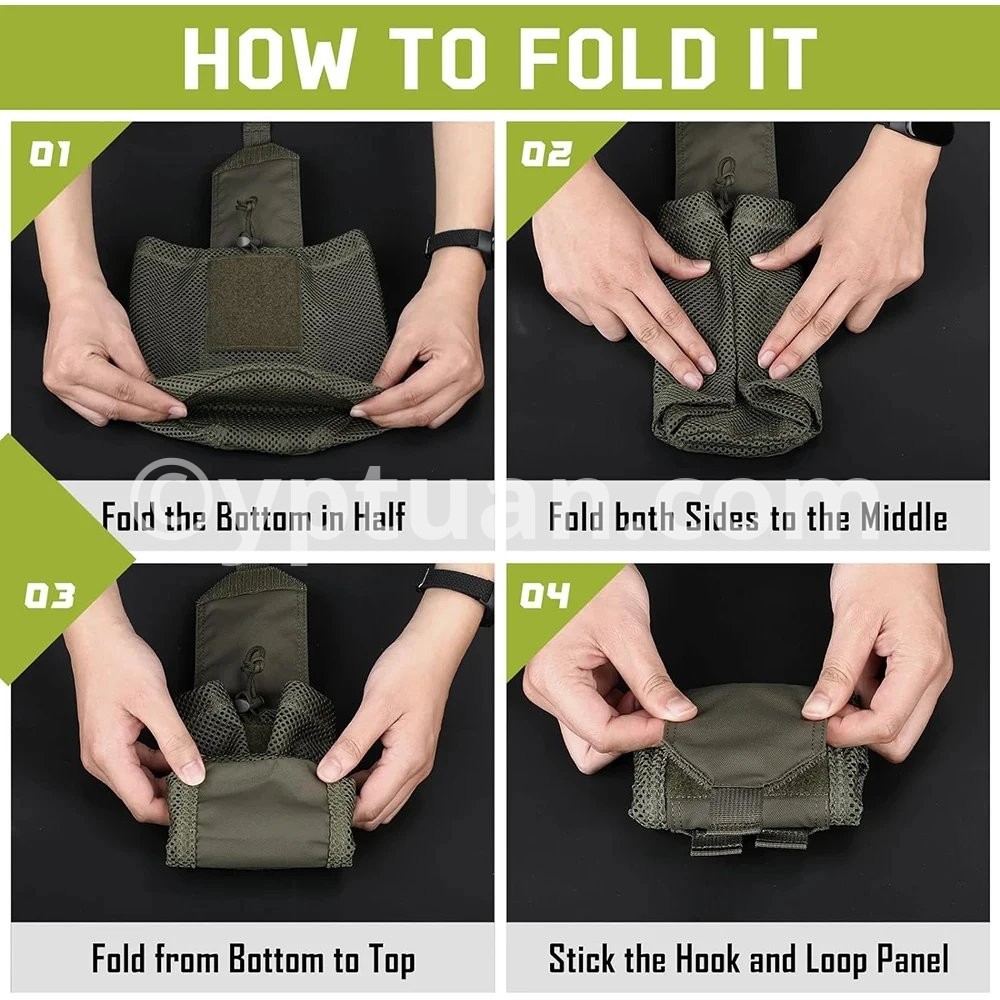 HOW TO FOLD IT

01

Fold the Bottom in Half

02

Fold both Sides to the Middle

©yptuan.com

03

Fold from Bottom to Top

04

Stick the Hook and Loop Panel