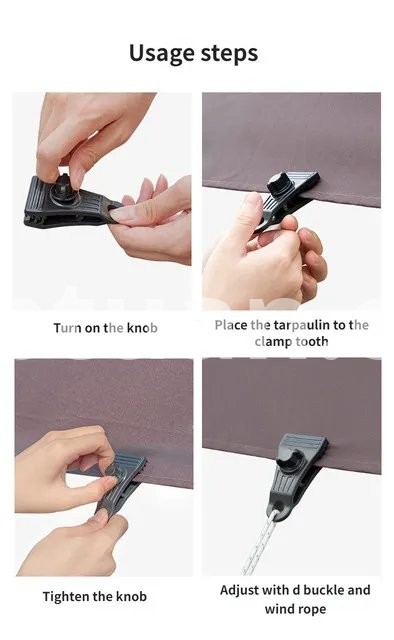 Usage steps

Turn on the knob

Place the tarpaulin to the clamp tooth

Tighten the knob

Adjust with d buckle and wind rope