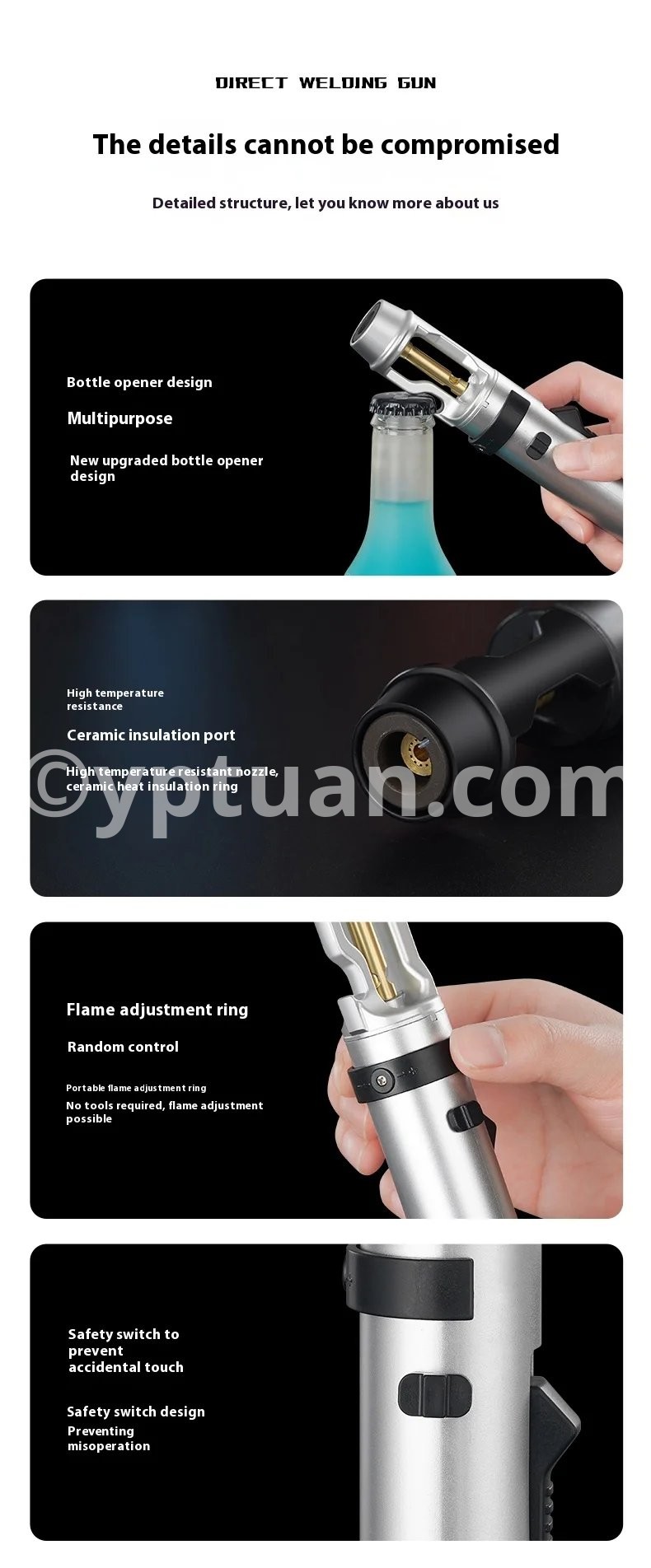 DIRECT WELDING GUN

The details cannot be compromised

Detailed structure, let you know more about us

Bottle opener design

Multipurpose

New upgraded bottle opener design

High temperature resistance

Ceramic insulation port

High temperature resistant nozzle, ceramic heat insulation ring

©yptuan.com

Flame adjustment ring

Random control

Portable flame adjustment ring

No tools required, flame adjustment possible

Safety switch to prevent accidental touch

Safety switch design

Preventing misoperation