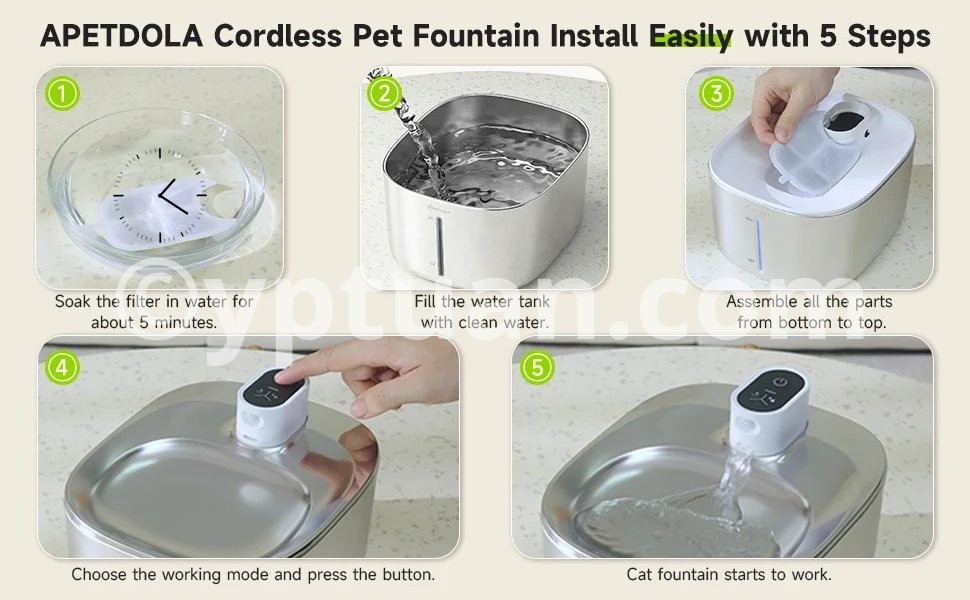 APETDOLA Cordless Pet Fountain Install Easily with 5 Steps

1

Soak the filter in water for about 5 minutes.

2

Fill the water tank with clean water.

3

Assemble all the parts from bottom to top.

©yptuan.com

4

Choose the working mode and press the button.

5

Cat fountain starts to work.