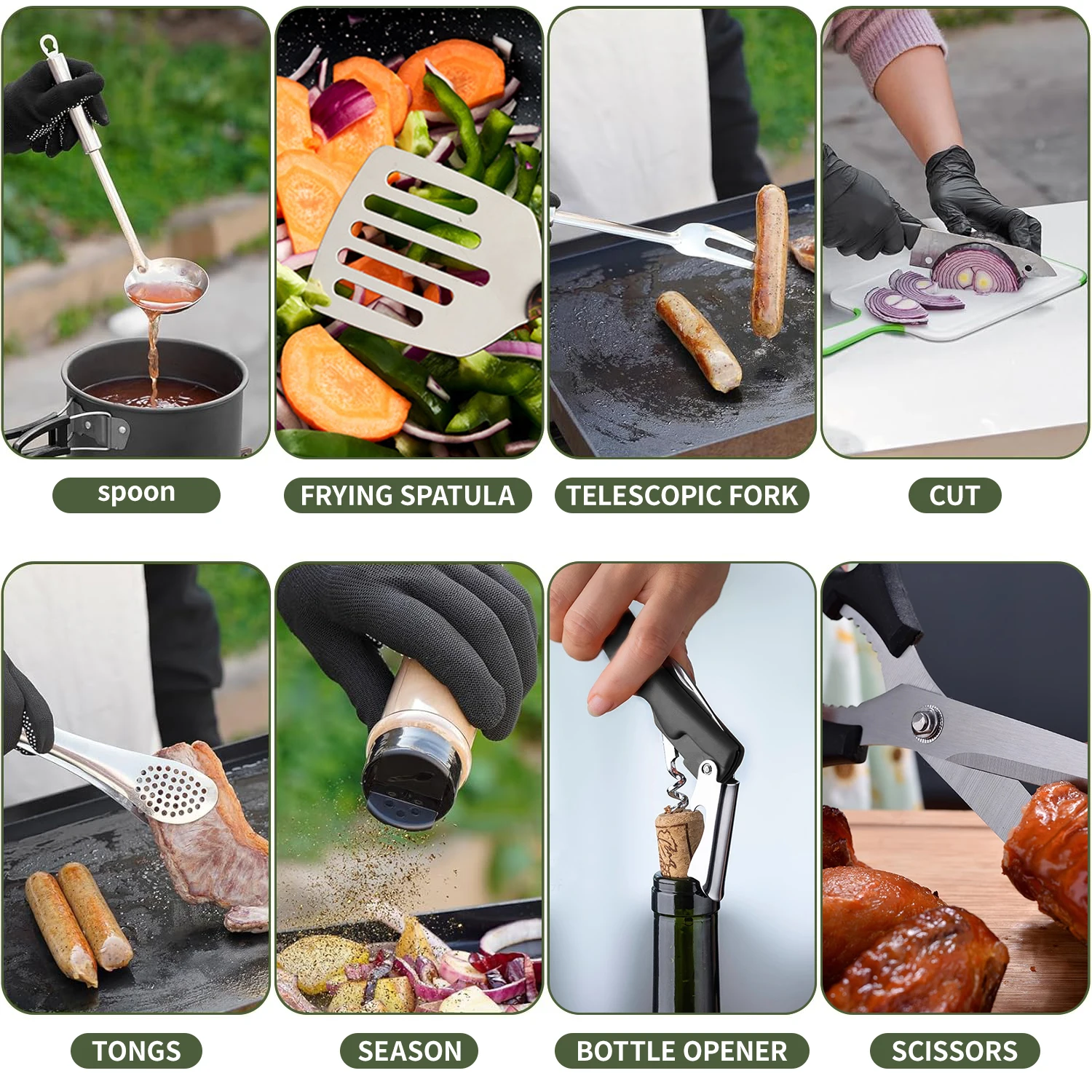 spoon

FRYING SPATULA

TELESCOPIC FORK

CUT

TONGS

SEASON

BOTTLE OPENER

SCISSORS