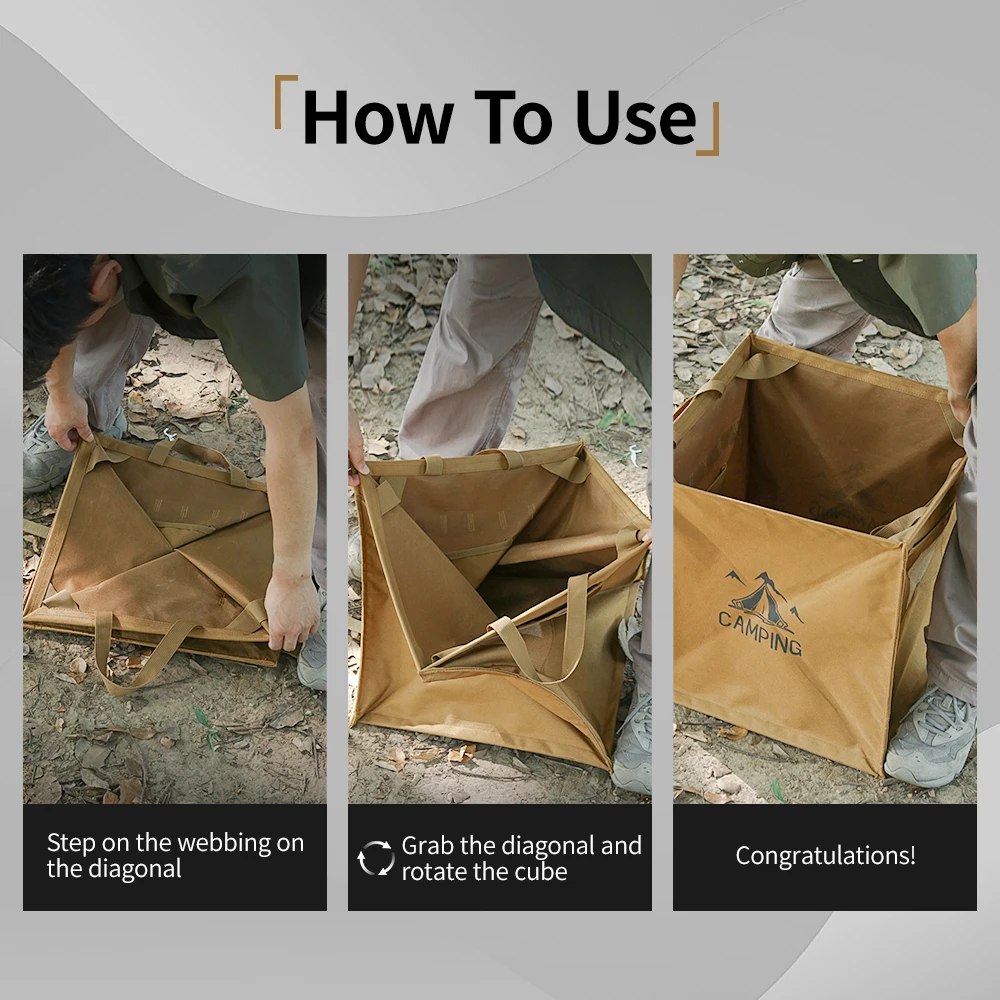 「How To Use」

CAMPING

Step on the webbing on the diagonal

Grab the diagonal and rotate the cube

Congratulations!