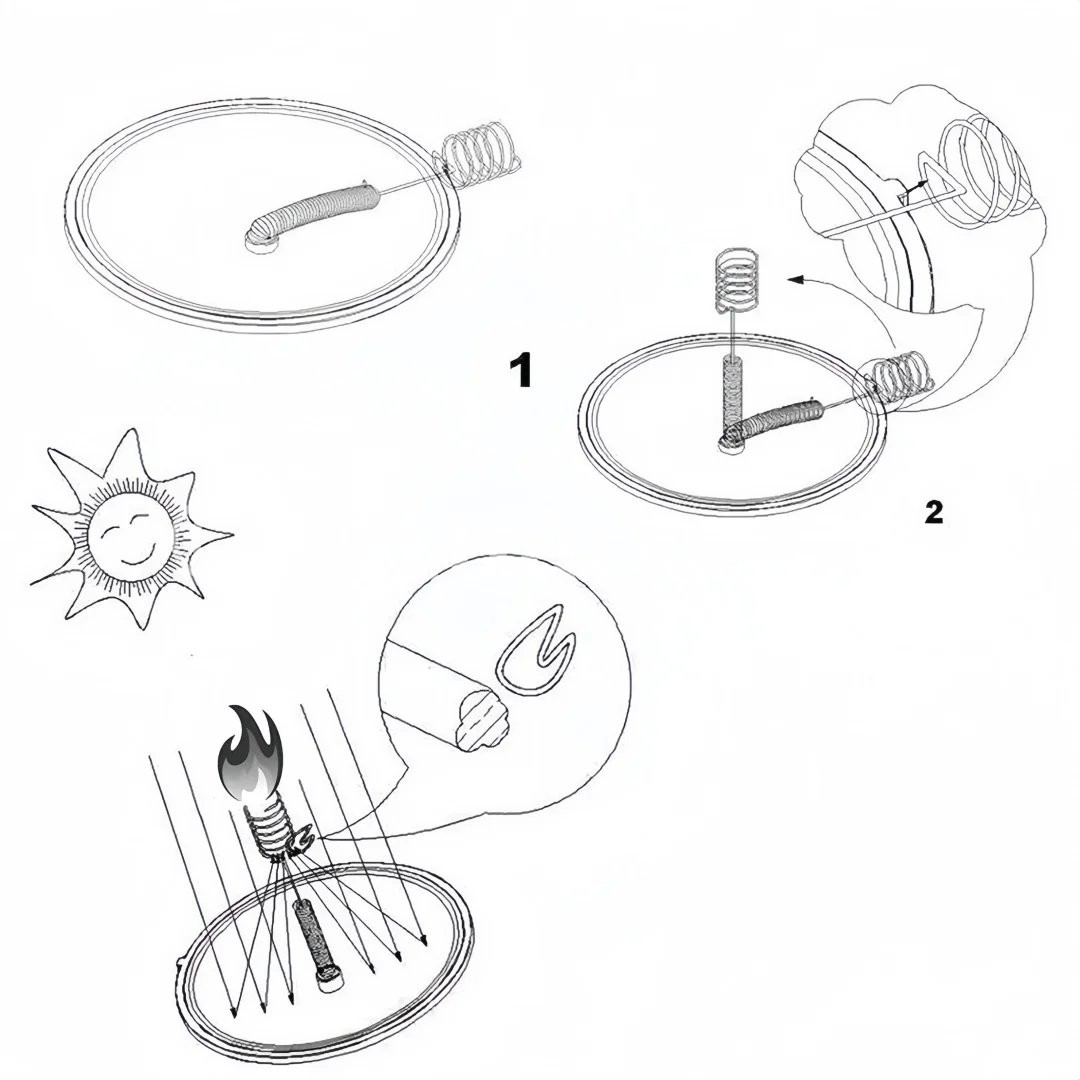 1

2