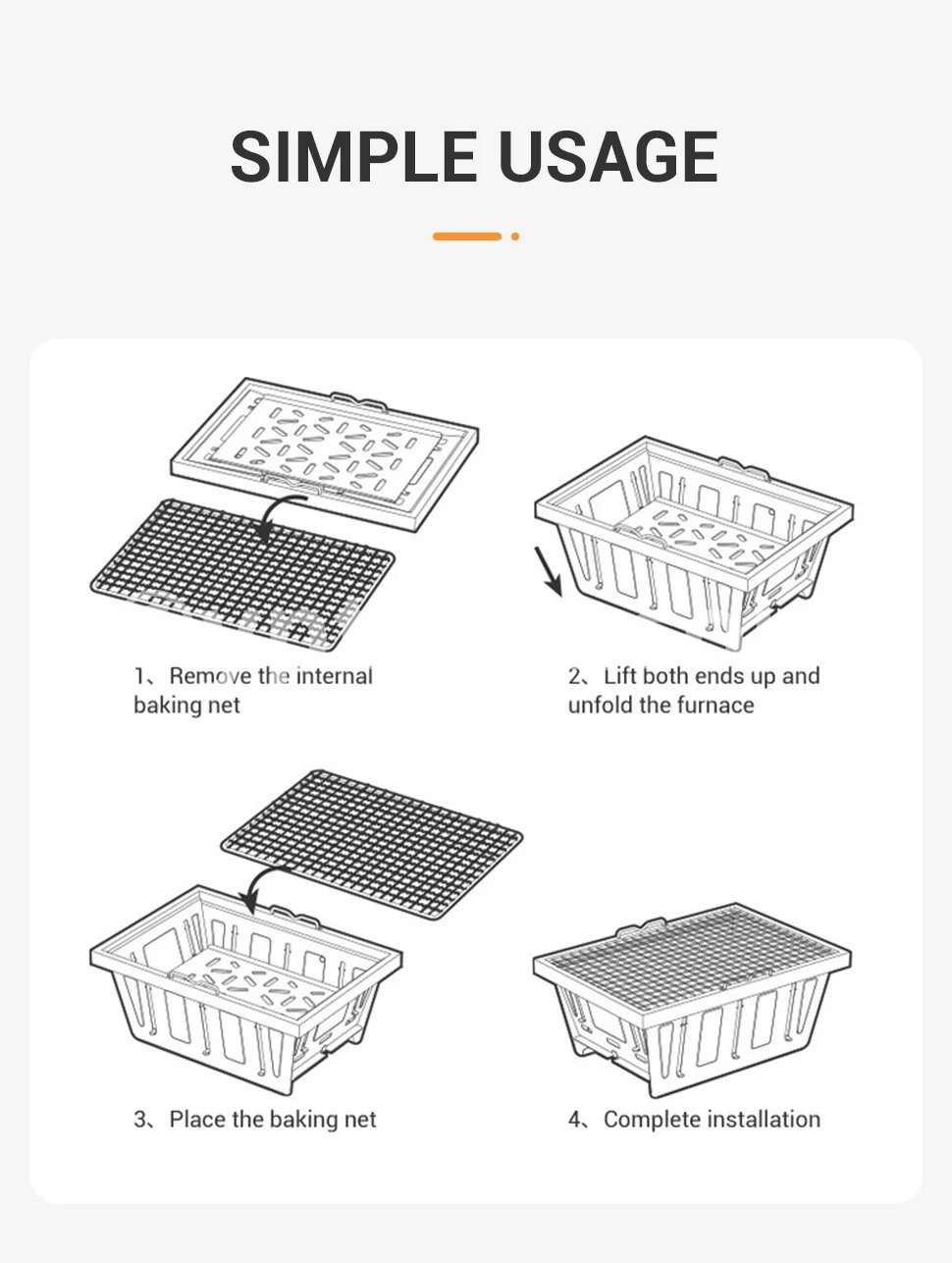 SIMPLE USAGE

1、Remove the internal baking net

2、Lift both ends up and unfold the furnace

3、Place the baking net

4、Complete installation