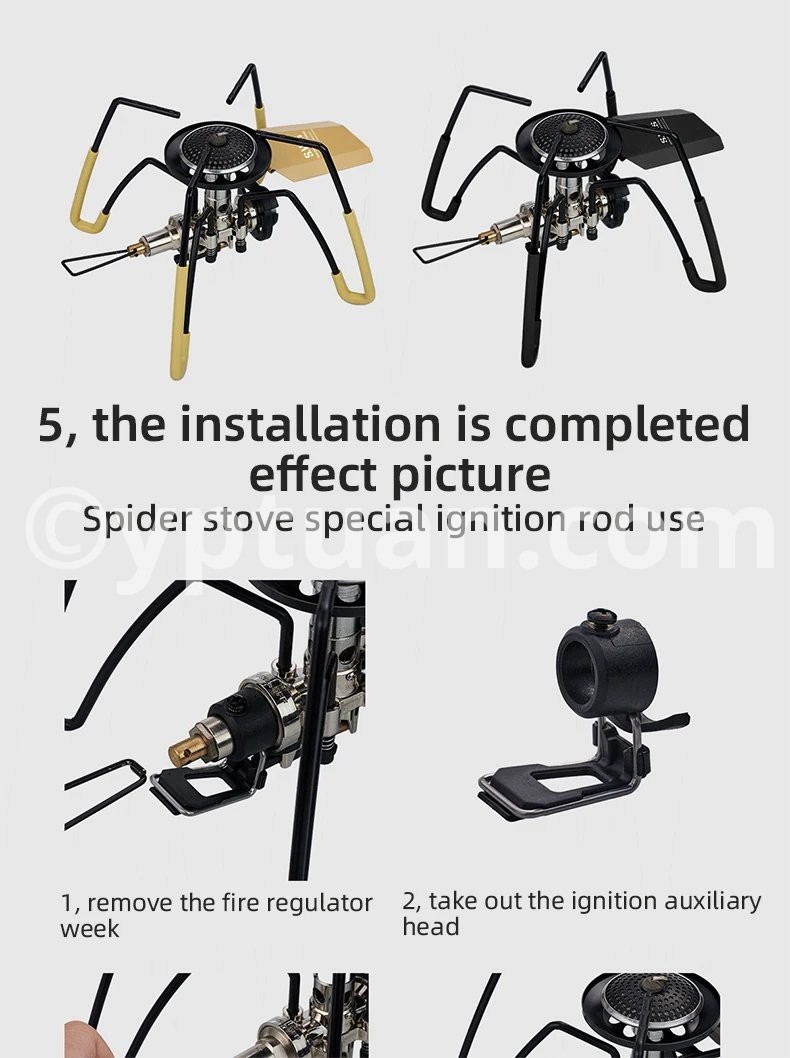 5, the installation is completed effect picture

Spider stove special ignition rod use

©yptuan.com

1, remove the fire regulator week

2, take out the ignition auxiliary head